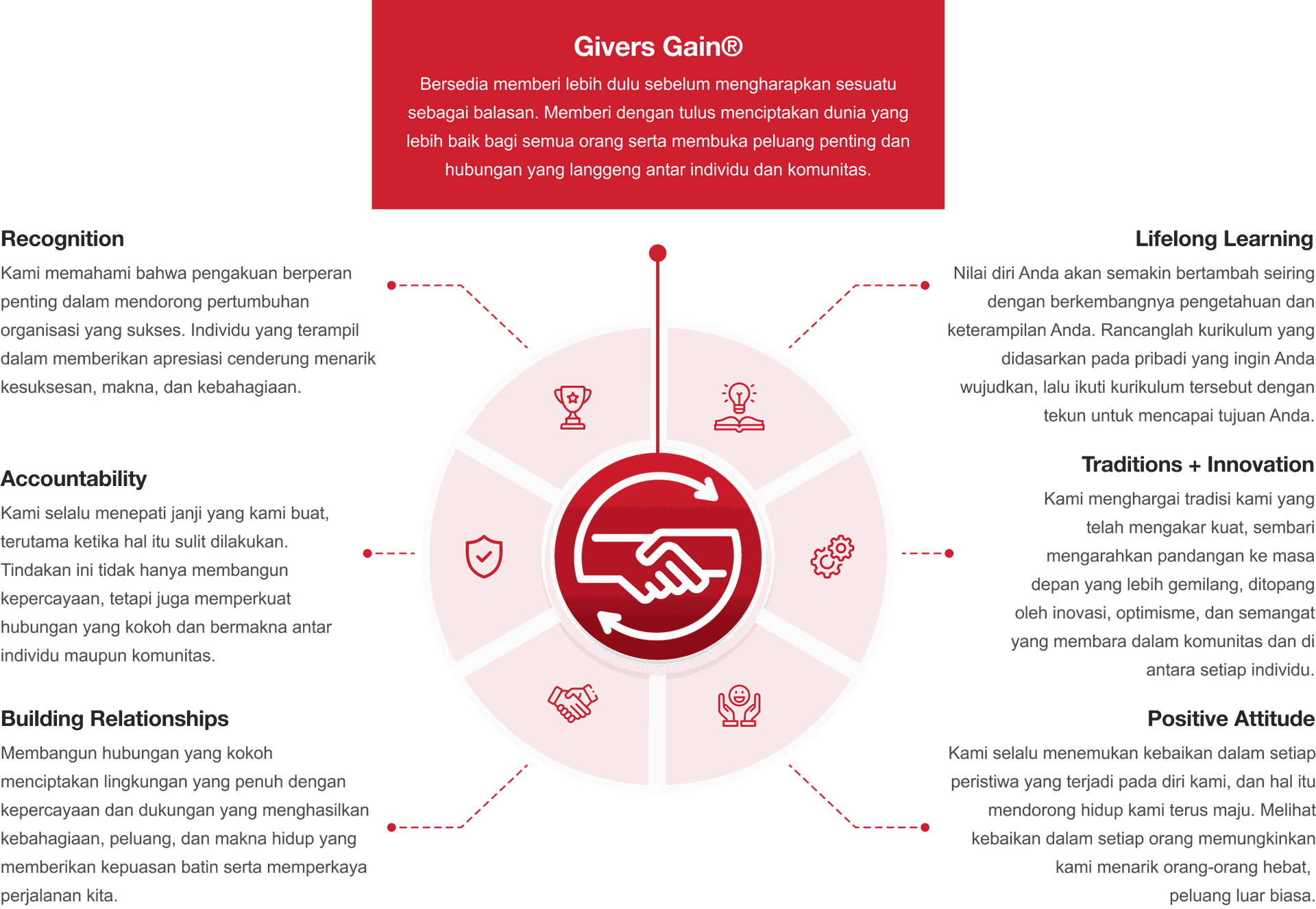 Givers Gain®

Bersedia memberi lebih dulu sebelum mengharapkan sesuatu sebagai balasan. Memberi dengan tulus menciptakan dunia yang lebih baik bagi semua orang serta membuka peluang penting dan hubungan yang langgeng antar individu dan komunitas.

Recognition

Kami memahami bahwa pengakuan berperan penting dalam mendorong pertumbuhan organisasi yang sukses. Individu yang terampil dalam memberikan apresiasi cenderung menarik kesuksesan, makna, dan kebahagiaan.

Accountability

Kami selalu menepati janji yang kami buat, terutama ketika hal itu sulit dilakukan. Tindakan ini tidak hanya membangun kepercayaan, tetapi juga memperkuat hubungan yang kokoh dan bermakna antar individu maupun komunitas.

Building Relationships

Membangun hubungan yang kokoh menciptakan lingkungan yang penuh dengan kepercayaan dan dukungan yang menghasilkan kebahagiaan, peluang, dan makna hidup yang memberikan kepuasan batin serta memperkaya perjalanan kita.

Lifelong Learning

Nilai diri Anda akan semakin bertambah seiring dengan berkembangnya pengetahuan dan keterampilan Anda. Rancanglah kurikulum yang didasarkan pada pribadi yang ingin Anda wujudkan, lalu ikuti kurikulum tersebut dengan tekun untuk mencapai tujuan Anda.

Traditions + Innovation

Kami menghargai tradisi kami yang telah mengakar kuat, sembari mengarahkan pandangan ke masa depan yang lebih gemilang, ditopang oleh inovasi, optimisme, dan semangat yang membara dalam komunitas dan di antara setiap individu.

Positive Attitude

Kami selalu menemukan kebaikan dalam setiap peristiwa yang terjadi pada diri kami, dan hal itu mendorong hidup kami terus maju. Melihat kebaikan dalam setiap orang memungkinkan kami menarik orang-orang hebat, peluang luar biasa.